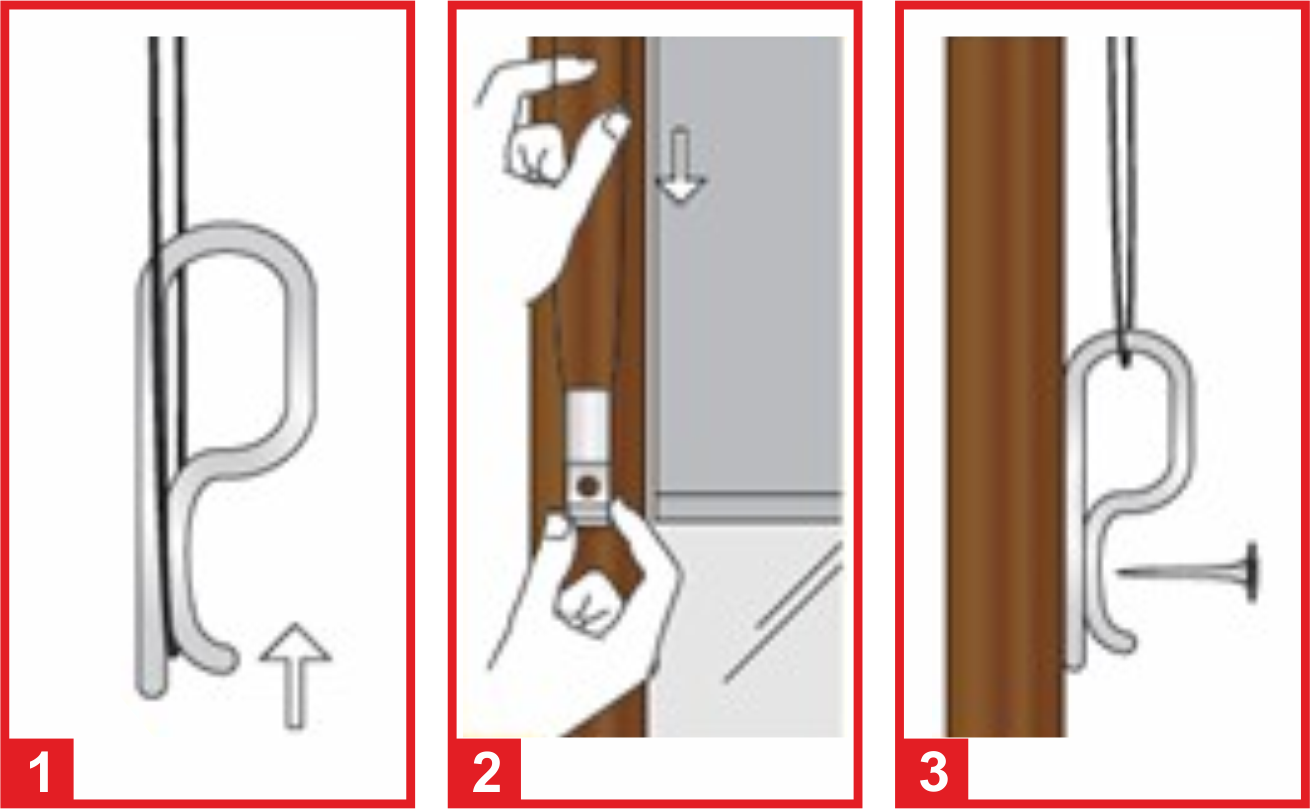 1

2

3